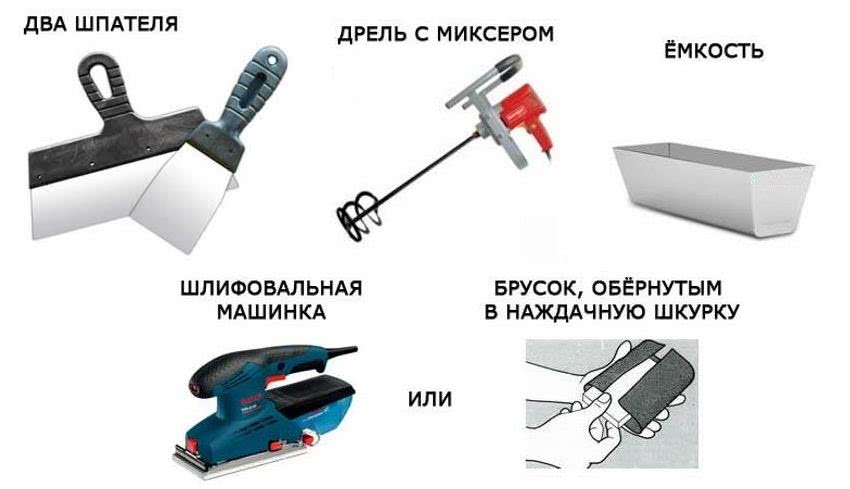 ДВА ШПАТЕЛЯ

ДРЕЛЬ С МИКСЕРОМ

ЁМКОСТЬ

ШЛИФОВАЛЬНАЯ МАШИНКА

ИЛИ

БРУСОК, ОБЁРНУТЫМ В НАЖДАЧНУЮ ШКУРКУ