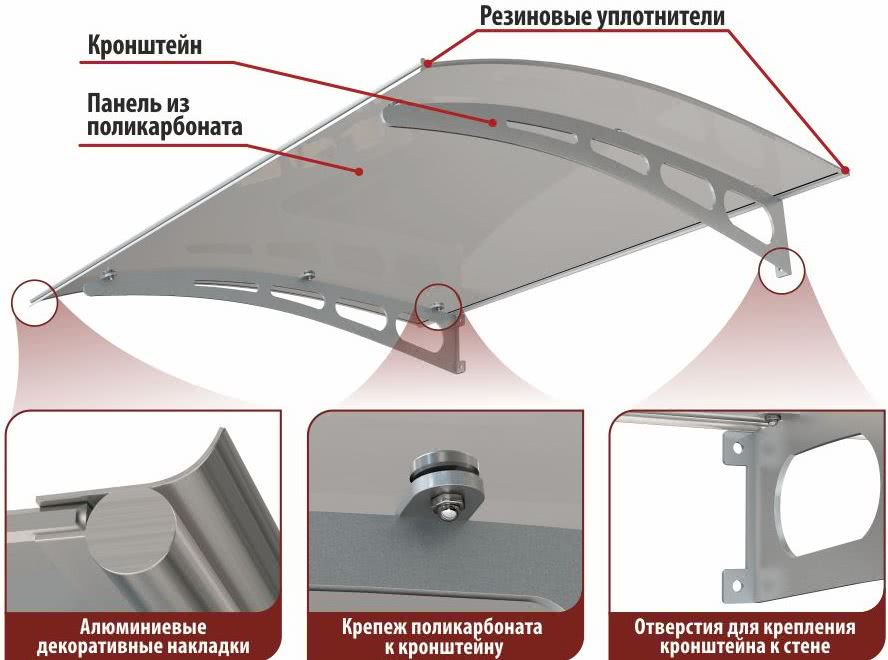 Резиновые уплотнители

Кронштейн

Панель из поликарбоната

Алюминиевые декоративные накладки

Крепеж поликарбоната к кронштейну

Отверстия для крепления кронштейна к стене