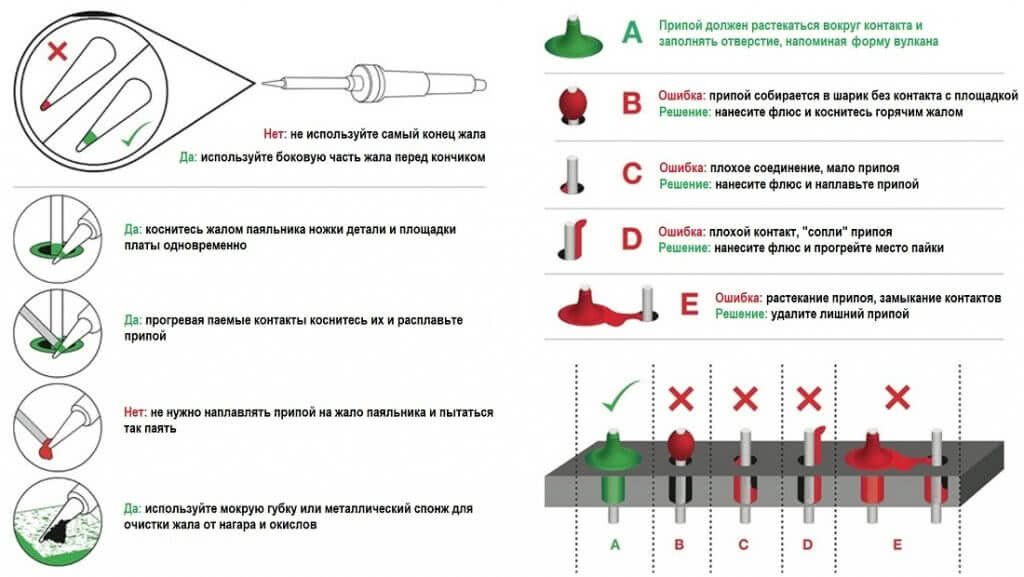 Нет: не используйте самый конец жала
Да: используйте боковую часть жала перед кончиком

Да: коснитесь жалом паяльника ножки детали и площадки платы одновременно

Да: прогревая паемые контакты коснитесь их и расплавьте припой

Нет: не нужно наплавлять припой на жало паяльника и пытаться так паять

Да: используйте мокрую губку или металлический спонж для очистки жала от нагара и окислов

A Припой должен растекаться вокруг контакта и заполнять отверстие, напоминая форму вулкана

B Ошибка: припой собирается в шарик без контакта с площадкой
Решение: нанесите флюс и коснитесь горячим жалом

C Ошибка: плохое соединение, мало припоя
Решение: нанесите флюс и наплавьте припой

D Ошибка: плохой контакт, "сопли" припоя
Решение: нанесите флюс и прогрейте место пайки

E Ошибка: растекание припоя, замыкание контактов
Решение: удалите лишний припой

A B C D E