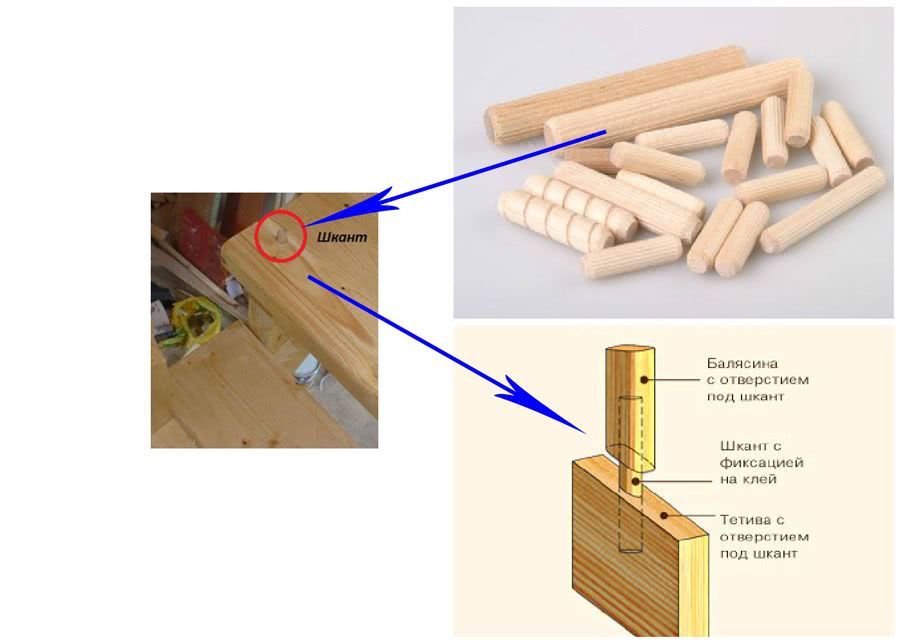 Шкант

Балясина
с отверстием
под шкант

Шкант с
фиксацией
на клей

Тетива с
отверстием
под шкант