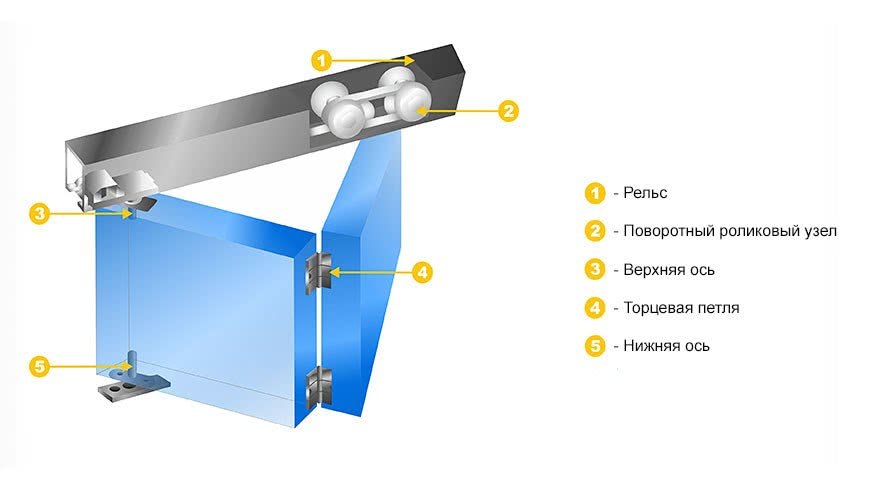 1
2
3
4
5

1 - Рельс
2 - Поворотный роликовый узел
3 - Верхняя ось
4 - Торцевая петля
5 - Нижняя ось