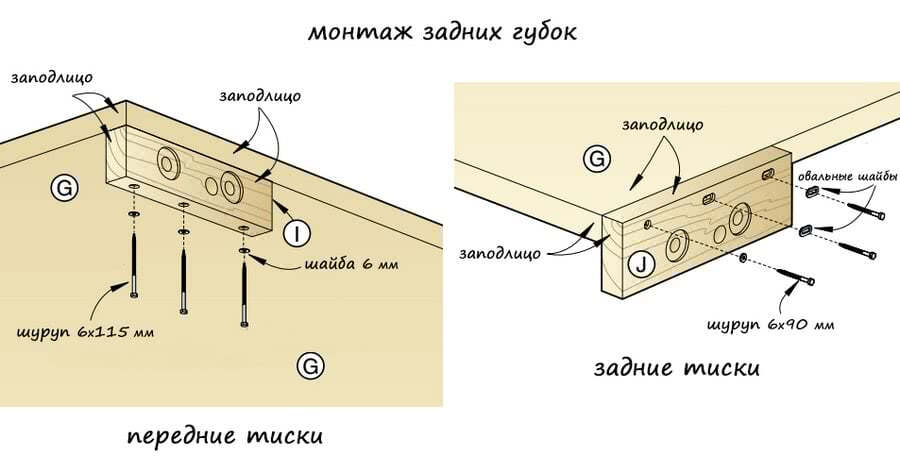 монтаж задних губок

заподлицо

заподлицо

G

I

шайба 6 мм

шуруп 6х115 мм

G

передние тиски

заподлицо

G

овальные шайбы

заподлицо

J

шуруп 6х90 мм

задние тиски