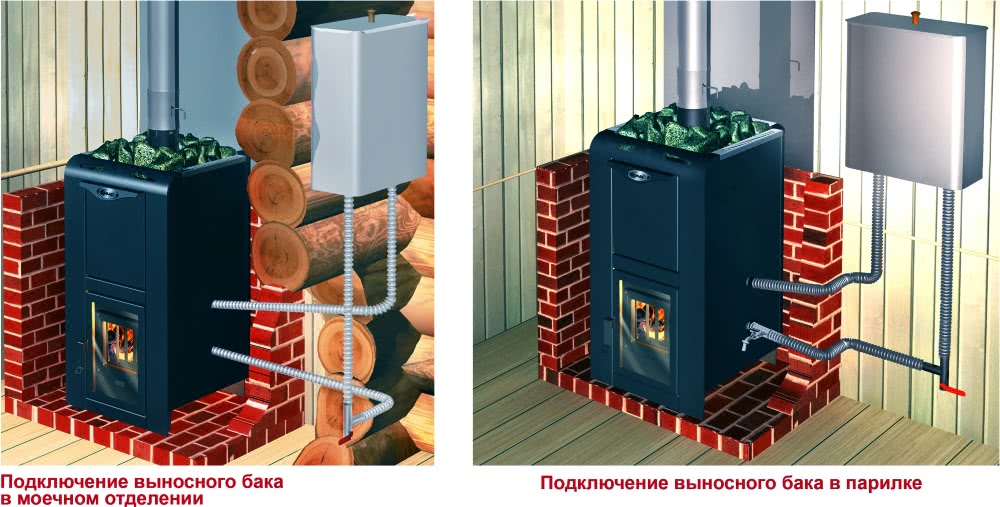 Подключение выносного бака в моечном отделении

Подключение выносного бака в парилке