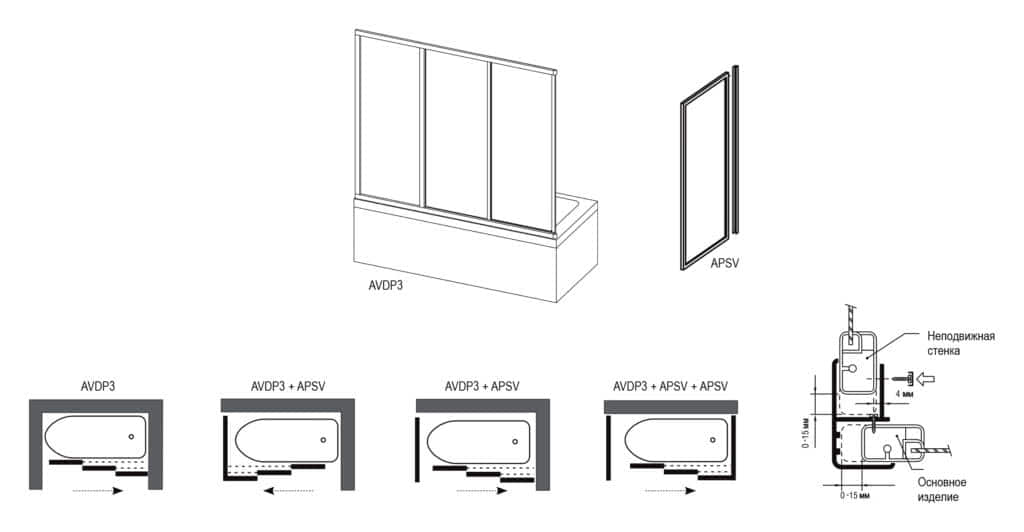 AVDP3

APSV

AVDP3

AVDP3 + APSV

AVDP3 + APSV

AVDP3 + APSV + APSV

Неподвижная стенка

4 мм

0-15 мм

0-15 мм

Основное изделие