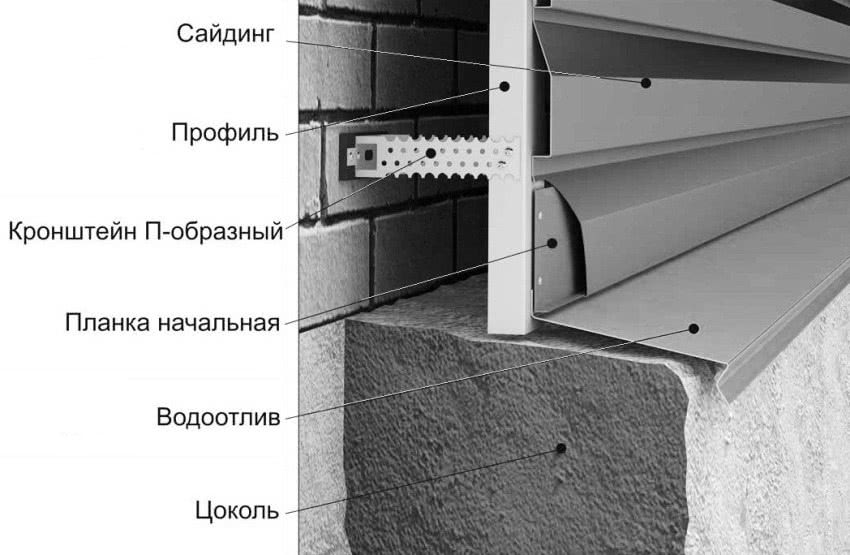 Сайдинг

Профиль

Кронштейн П-образный

Планка начальная

Водоотлив

Цоколь