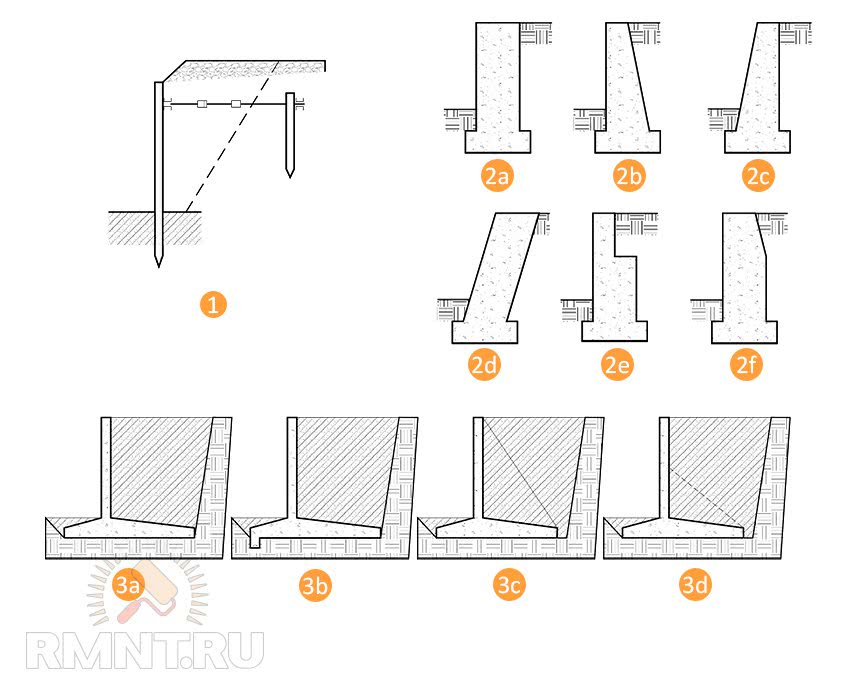 1

2a
2b
2c
2d
2e
2f

3a
3b
3c
3d

RMNT.RU