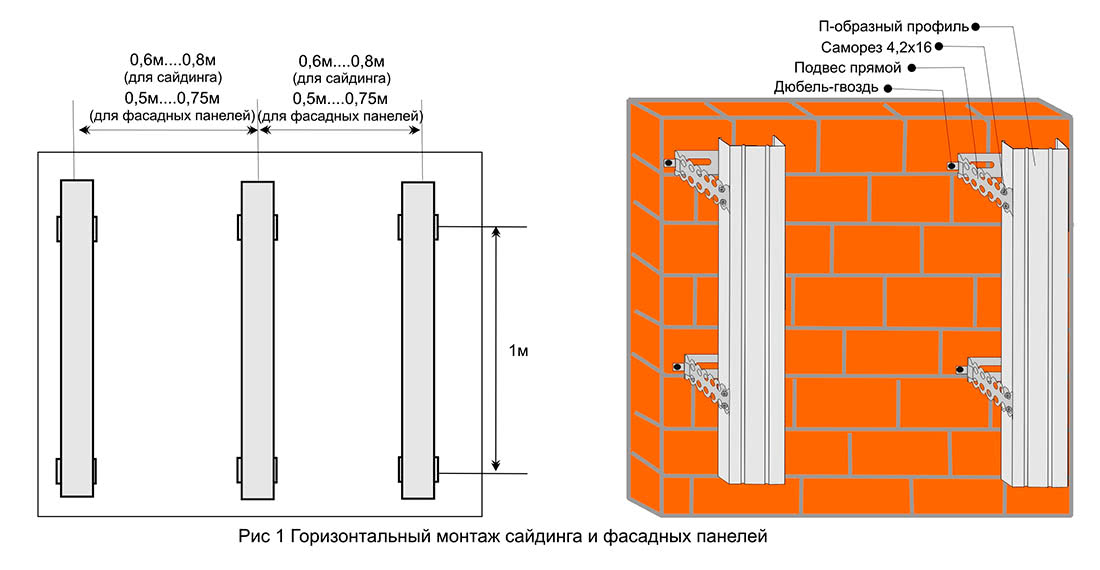 0,6м....0,8м
(для сайдинга)
0,5м....0,75м
(для фасадных панелей)

0,6м....0,8м
(для сайдинга)
0,5м....0,75м
(для фасадных панелей)

1м

П-образный профиль
Саморез 4,2х16
Подвес прямой
Дюбель-гвоздь

Рис 1 Горизонтальный монтаж сайдинга и фасадных панелей