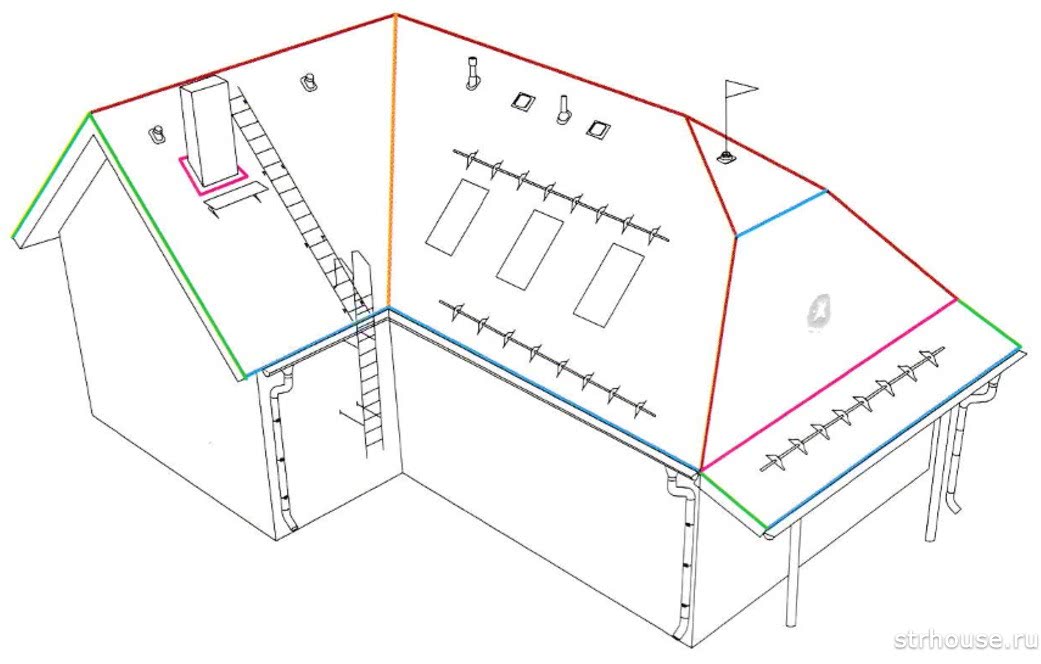 strhouse.ru