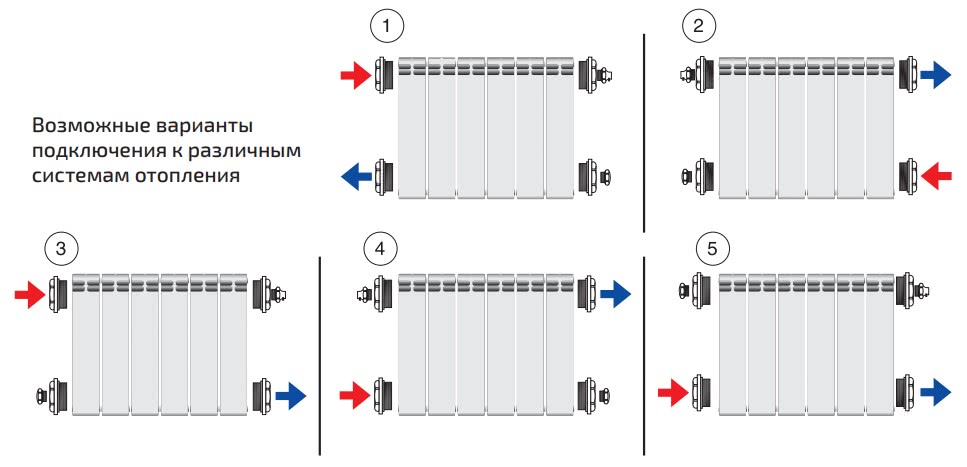 Возможные варианты подключения к различным системам отопления

1

2

3

4

5