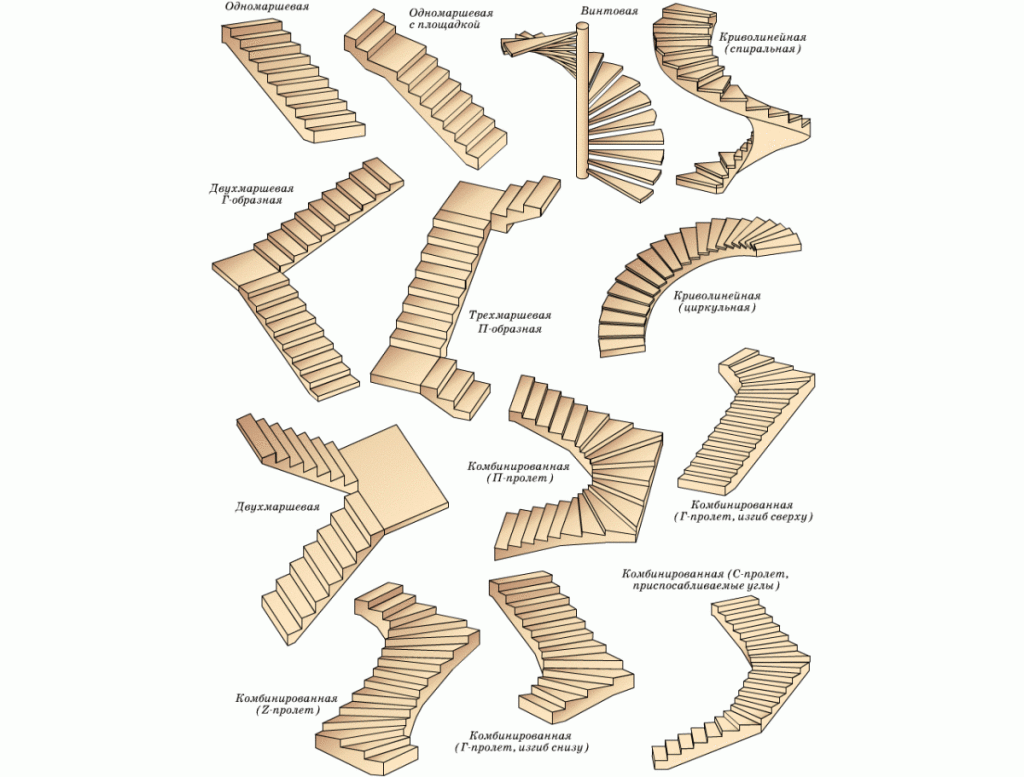 Одномаршевая

Одномаршевая с площадкой

Винтовая

Криволинейная (спиральная)

Двухмаршевая Г-образная

Трехмаршевая П-образная

Криволинейная (циркульная)

Двухмаршевая

Комбинированная (П-пролет)

Комбинированная (Г-пролет, изгиб сверху)

Комбинированная (С-пролет, приспосабливаемые углы)

Комбинированная (Z-пролет)

Комбинированная (Г-пролет, изгиб снизу)