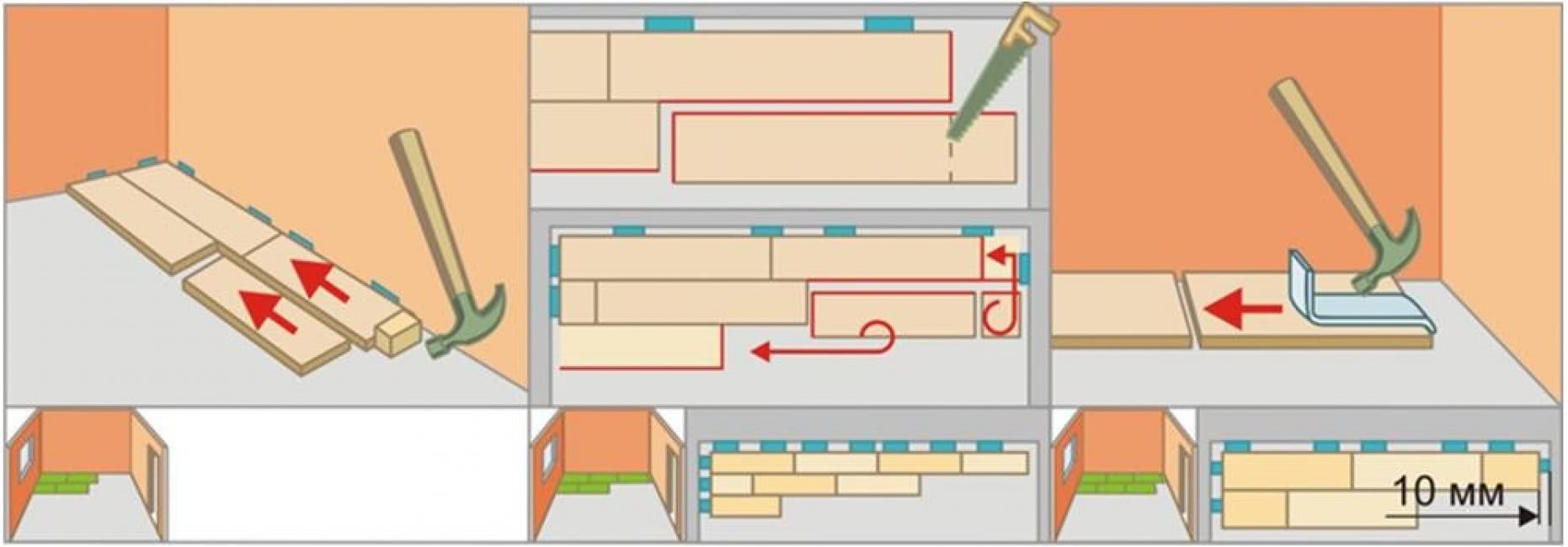 10 мм