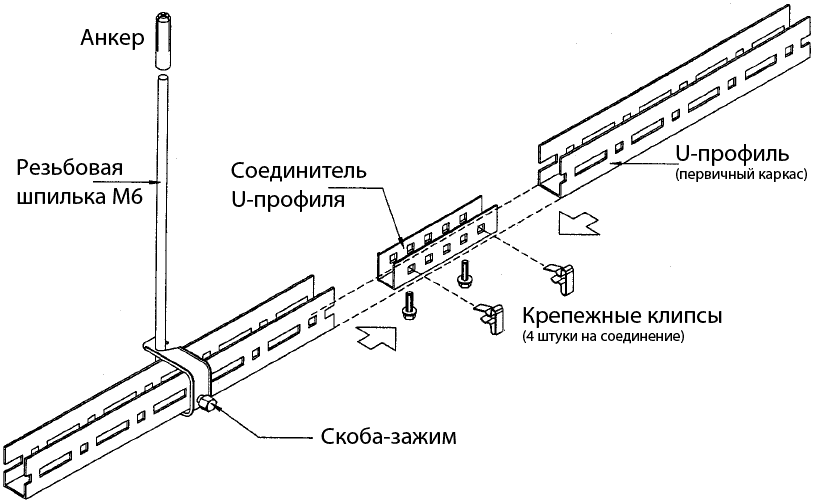 Анкер

Резьбовая шпилька М6

Соединитель U-профиля

U-профиль
(первичный каркас)

Крепежные клипсы
(4 штуки на соединение)

Скоба-зажим