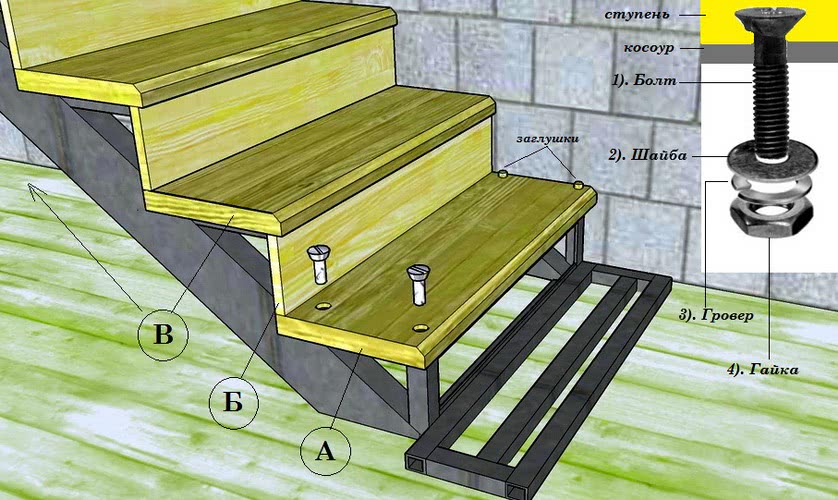 ступень
косоур
1). Болт
2). Шайба
3). Гровер
4). Гайка
заглушки
В
Б
А