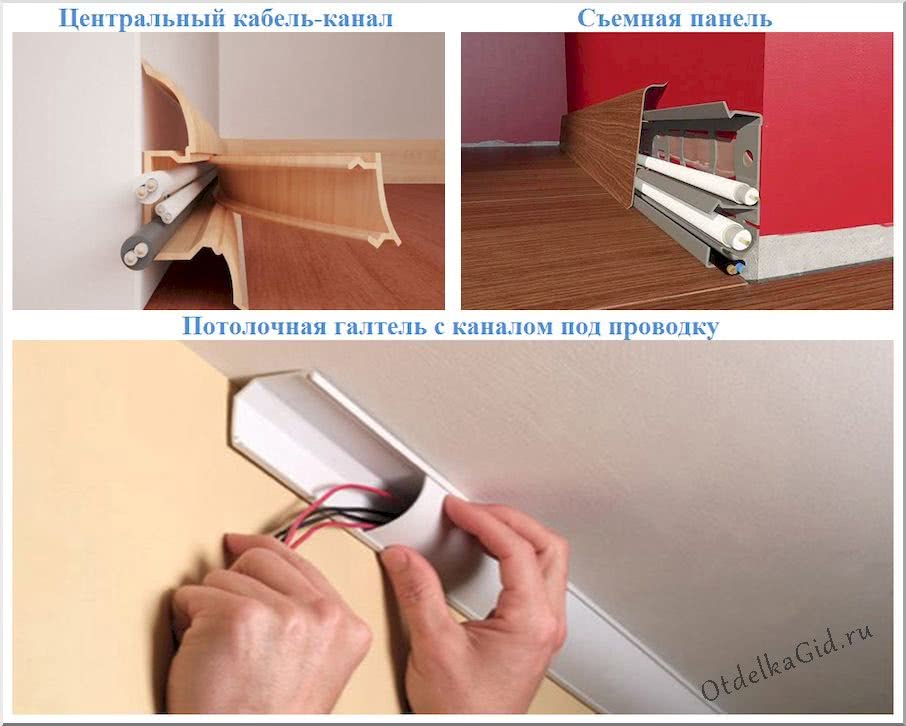 Центральный кабель-канал

Съемная панель

Потолочная галтель с каналом под проводку

OtdelkaGid.ru