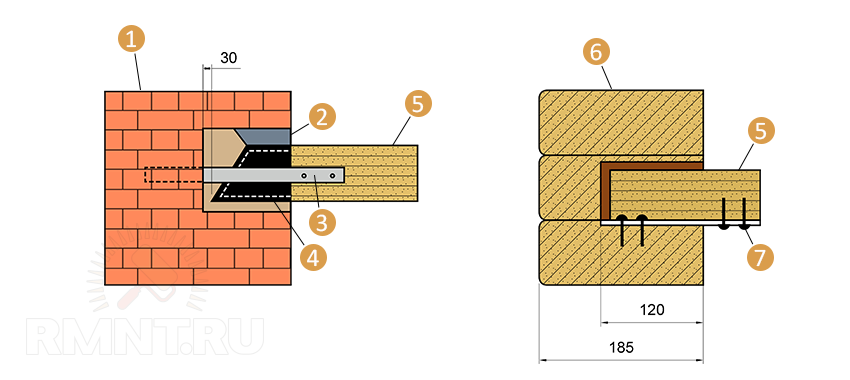 1
30
2
5
3
4
RMNT.RU
6
5
7
120
185