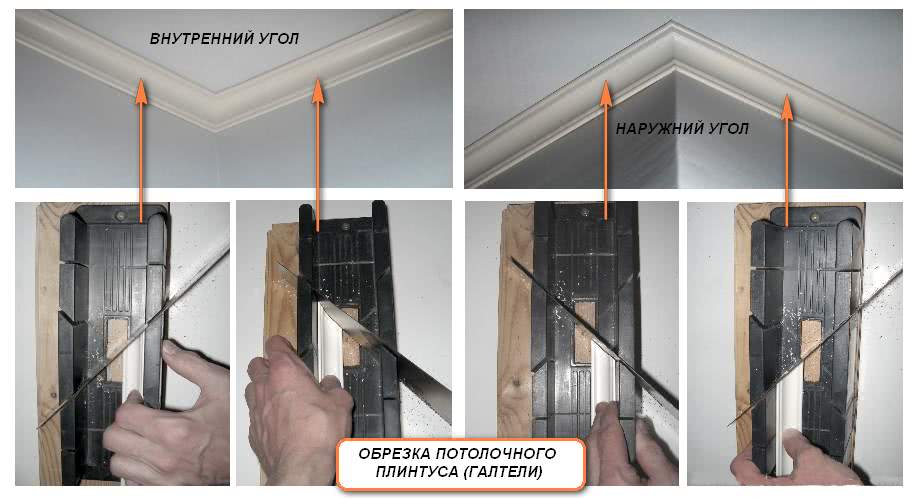 ВНУТРЕННИЙ УГОЛ

НАРУЖНИЙ УГОЛ

ОБРЕЗКА ПОТОЛОЧНОГО ПЛИНТУСА (ГАЛТЕЛИ)