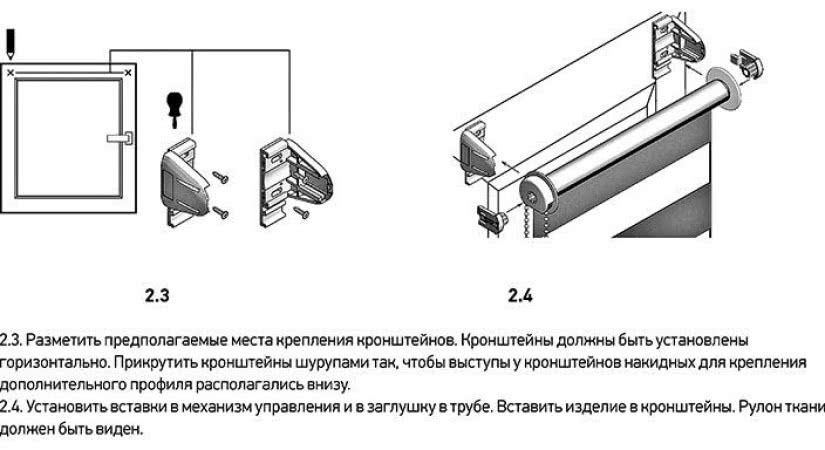 2.3

2.4

2.3. Разметить предполагаемые места крепления кронштейнов. Кронштейны должны быть установлены горизонтально. Прикрутить кронштейны шурупами так, чтобы выступы у кронштейнов накидных для крепления дополнительного профиля располагались внизу.
2.4. Установить вставки в механизм управления и в заглушку в трубе. Вставить изделие в кронштейны. Рулон ткани должен быть виден.