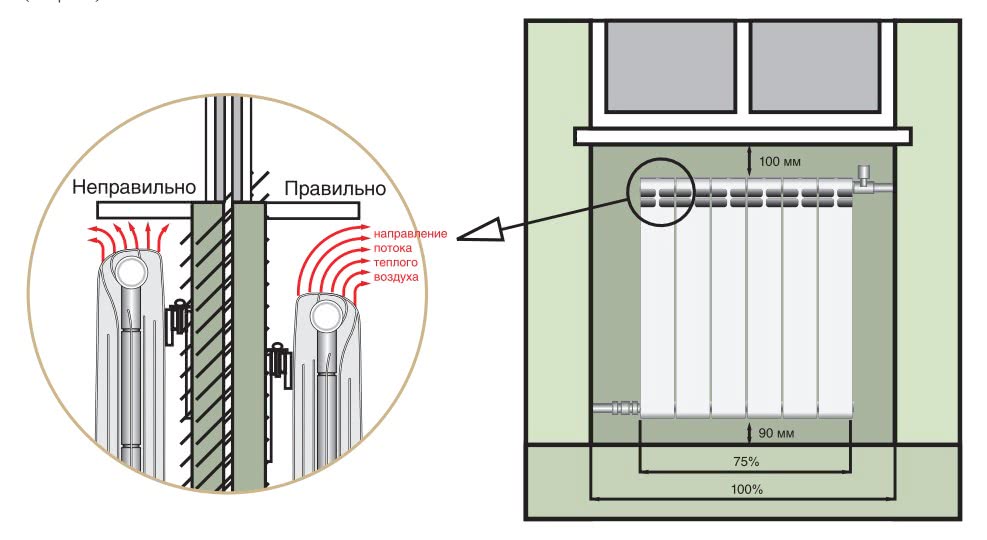 Неправильно

Правильно

направление потока теплого воздуха

100 мм

90 мм

75%

100%