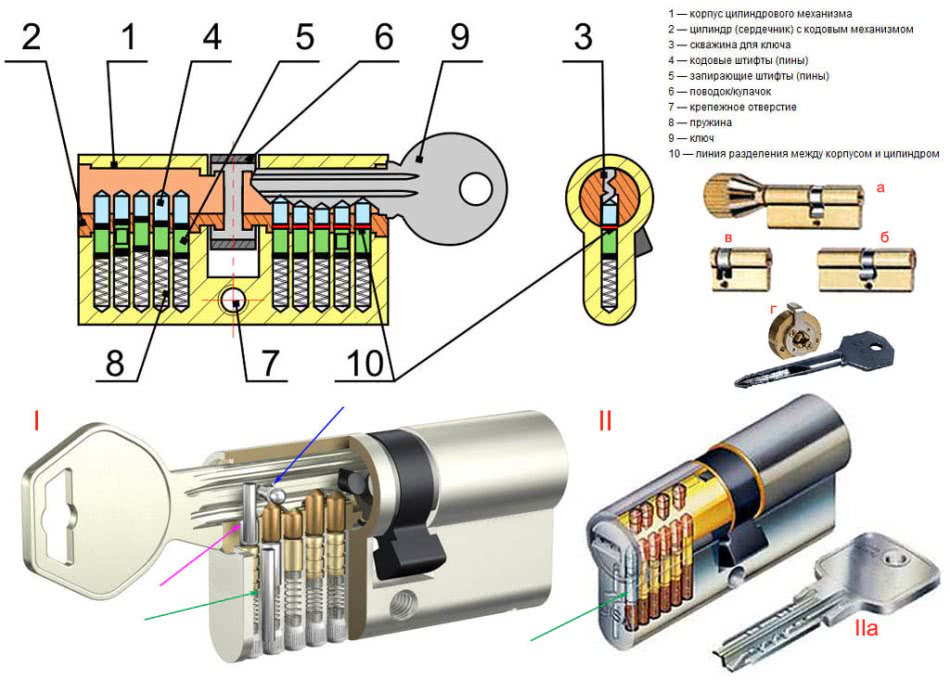 2 1 4 5 6 9 3

8 7 10

1 — корпус цилиндрового механизма
2 — цилиндр (сердечник) с кодовым механизмом
3 — скважина для ключа
4 — кодовые штифты (пины)
5 — запирающие штифты (пины)
6 — поводок/кулачок
7 — крепежное отверстие
8 — пружина
9 — ключ
10 — линия разделения между корпусом и цилиндром

а
в
б
г

I

II

IIa