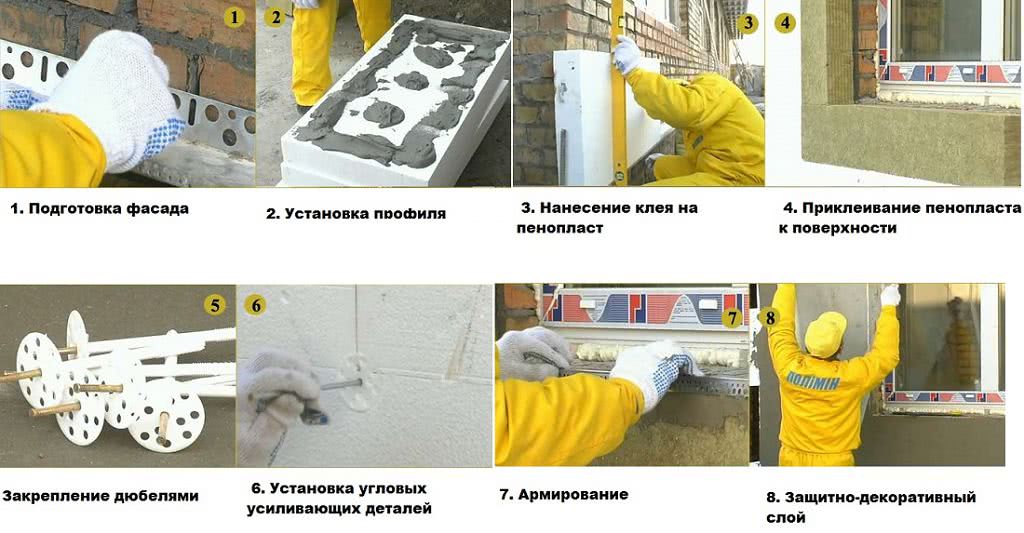 1 2 3 4

1. Подготовка фасада

2. Установка профиля

3. Нанесение клея на пенопласт

4. Приклеивание пенопласта к поверхности

5 6 7 8

ПОЛІМІН

Закрепление дюбелями

6. Установка угловых усиливающих деталей

7. Армирование

8. Защитно-декоративный слой